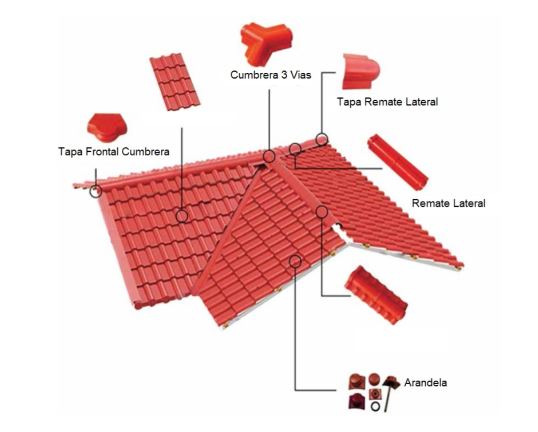 Cumbrera 3 Vias

Tapa Remate Lateral

Tapa Frontal Cumbrera

Remate Lateral

Arandela